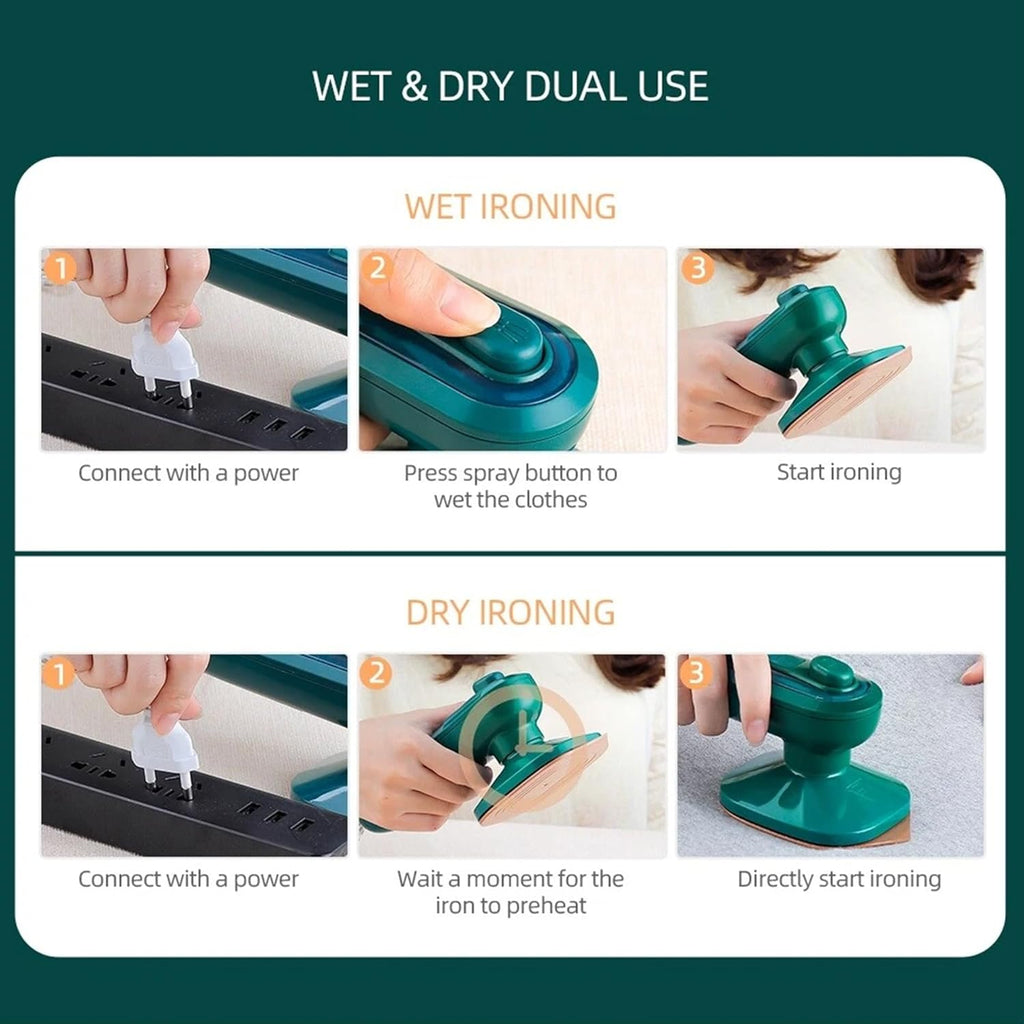 WET & DRY DUAL USE

WET IRONING

1
Connect with a power

2
Press spray button to wet the clothes

3
Start ironing

DRY IRONING

1
Connect with a power

2
Wait a moment for the iron to preheat

3
Directly start ironing